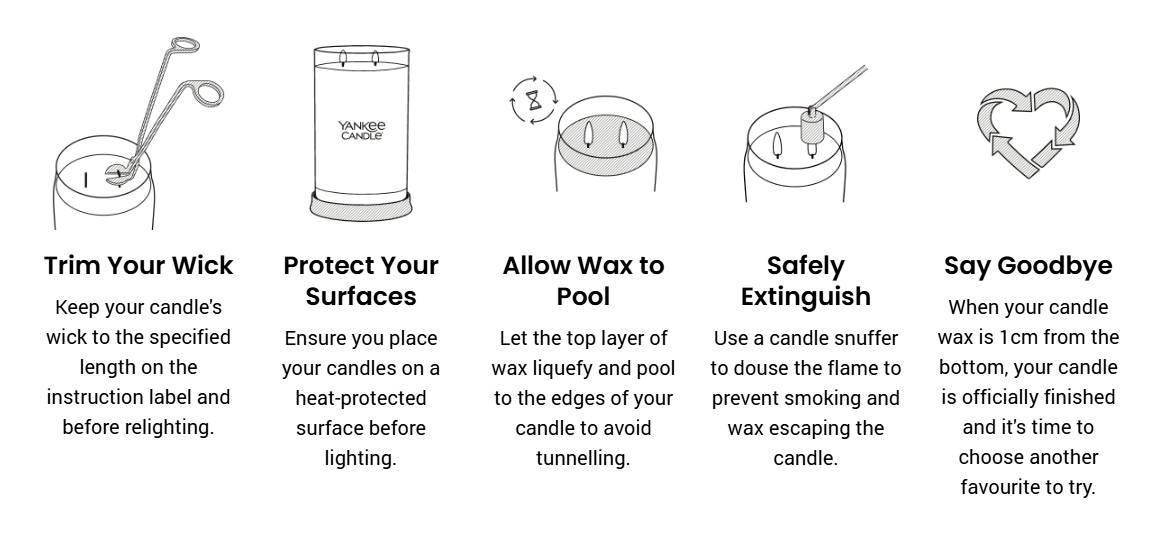 YANKEE CANDLE

Trim Your Wick

Keep your candle's wick to the specified length on the instruction label and before relighting.

Protect Your Surfaces

Ensure you place your candles on a heat-protected surface before lighting.

Allow Wax to Pool

Let the top layer of wax liquefy and pool to the edges of your candle to avoid tunnelling.

Safely Extinguish

Use a candle snuffer to douse the flame to prevent smoking and wax escaping the candle.

Say Goodbye

When your candle wax is 1cm from the bottom, your candle is officially finished and it's time to choose another favourite to try.